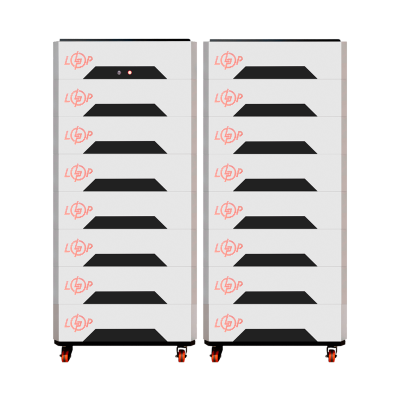 LP
LP
LP
LP
LP
LP
LP
LP
LP
LP
LP
LP
LP
LP
LP
LP