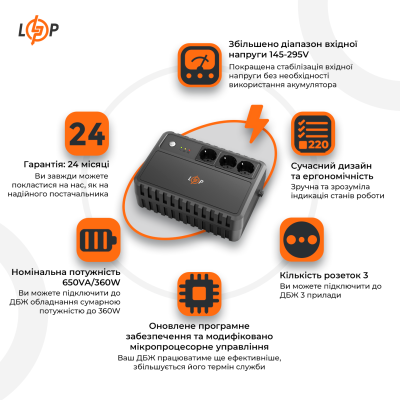 LP

Збільшено діапазон вхідної напруги 145-295V
Покращена стабілізація вхідної напруги без необхідності використання акумулятора

24

Гарантія: 24 місяці
Ви завжди можете покластися на нас, як на надійного постачальника

220

Сучасний дизайн та ергономічність
Зручна та зрозуміла індикація станів роботи

LP

Номінальна потужність 650VA/360W
Ви можете підключити до ДБЖ обладнання сумарною потужністю до 360W

Кількість розеток 3
Ви можете підключити до ДБЖ 3 прилади

Оновлене програмне забезпечення та модифіковано мікропроцесорне управління
Ваш ДБЖ працюватиме ще ефективніше, збільшується його термін служби